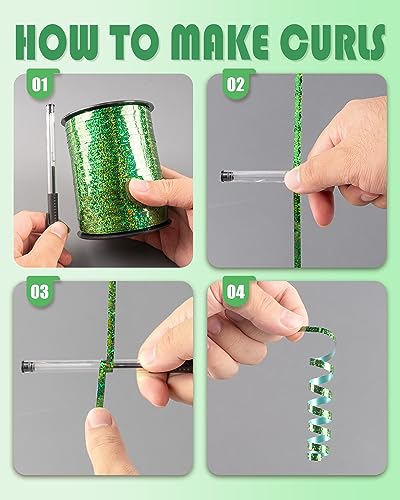 HOW TO MAKE CURLS

01

02

03

04