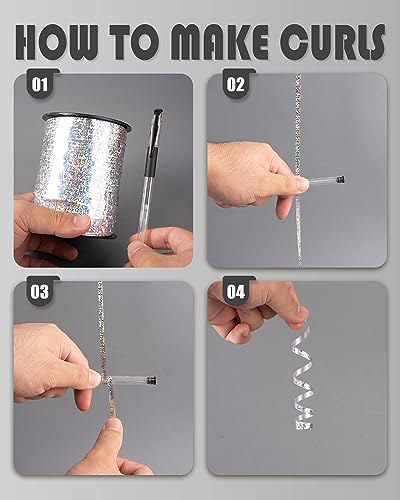 HOW TO MAKE CURLS

01

02

03

04