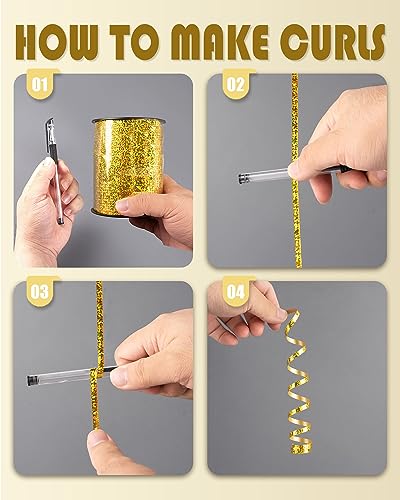 HOW TO MAKE CURLS

01

02

03

04