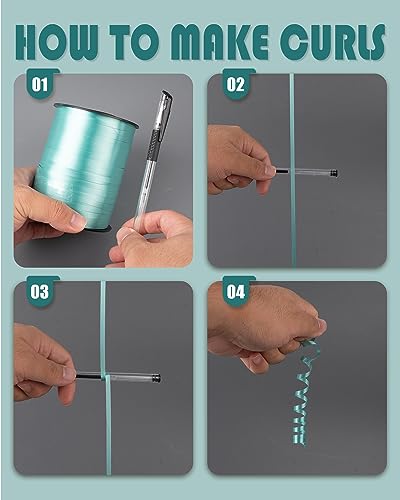 HOW TO MAKE CURLS

01

02

03

04