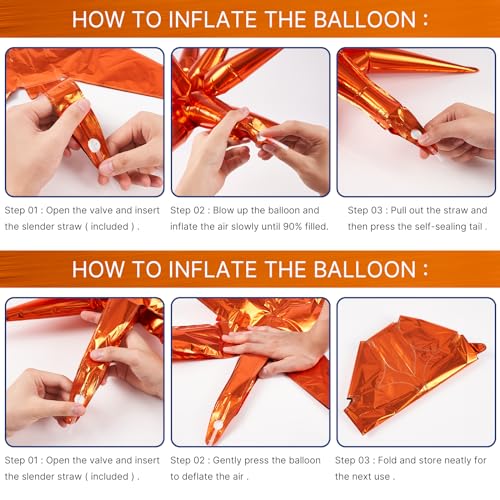 HOW TO INFLATE THE BALLOON :

Step 01 : Open the valve and insert the slender straw ( included ) .

Step 02 : Blow up the balloon and inflate the air slowly until 90% filled.

Step 03 : Pull out the straw and then press the self-sealing tail .

HOW TO INFLATE THE BALLOON :

Step 01 : Open the valve and insert the slender straw ( included ) .

Step 02 : Gently press the balloon to deflate the air .

Step 03 : Fold and store neatly for the next use .