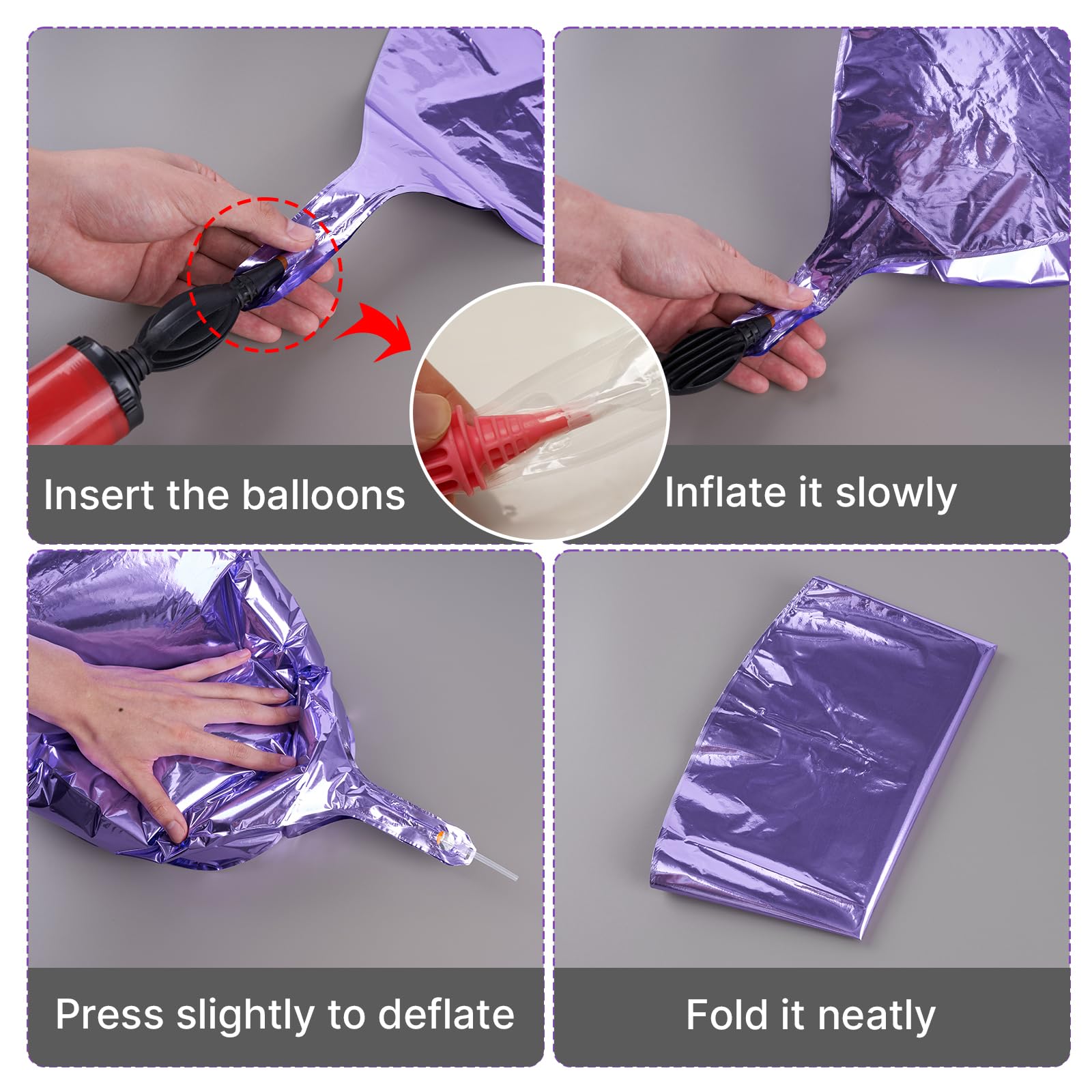 Insert the balloons

Inflate it slowly

Press slightly to deflate

Fold it neatly